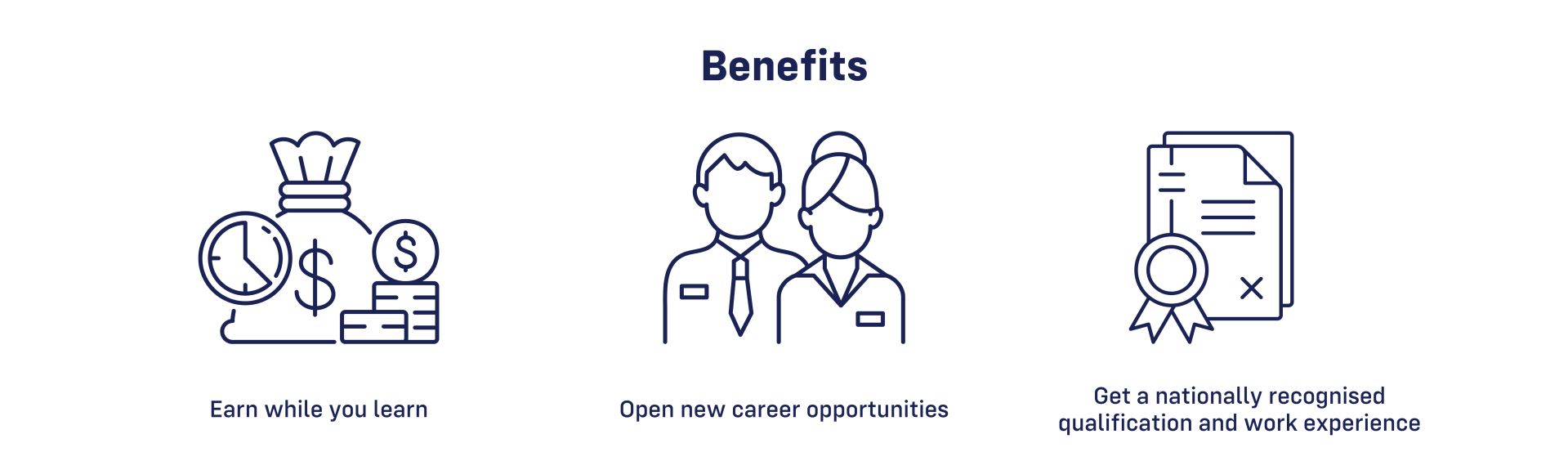 Benefits

$

$

Earn while you learn

Open new career opportunities

Get a nationally recognised qualification and work experience